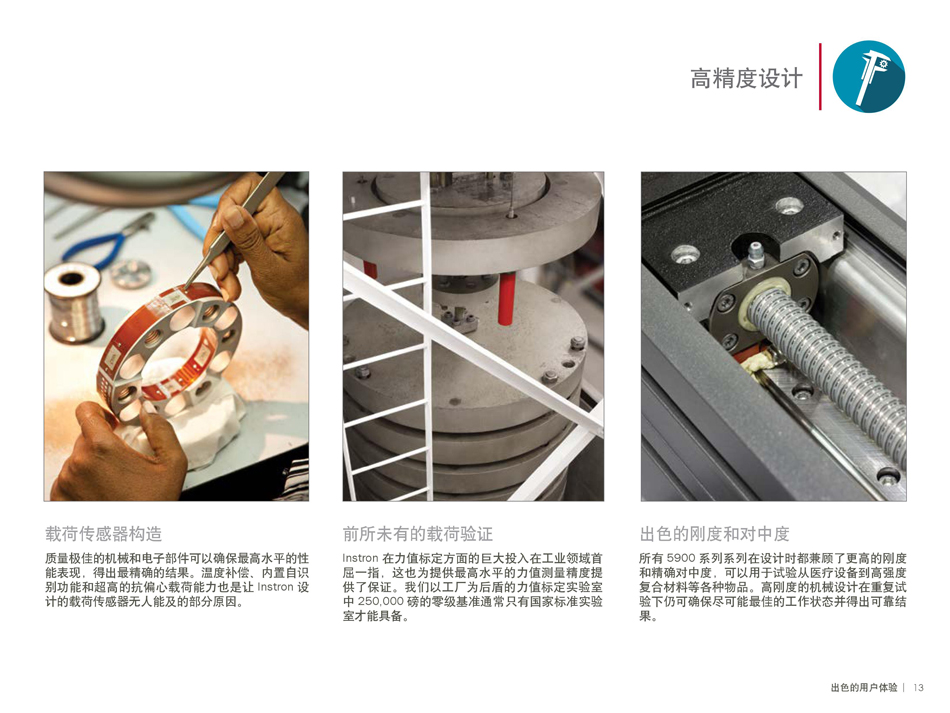 高精度设计

载荷传感器构造

质量极佳的机械和电子部件可以确保最高水平的性能表现，得出最精确的结果。温度补偿、内置自识别功能和超高的抗偏心载荷能力也是让 Instron 设计的载荷传感器无人能及的部分原因。

前所未有的载荷验证

Instron 在力值标定方面的巨大投入在工业领域首屈一指，这也为提供最高水平的力值测量精度提供了保证。我们以工厂为后盾的力值标定实验室中 250,000 磅的零级基准通常只有国家标准实验室才能具备。

出色的刚度和对中度

所有 5900 系列系列在设计时都兼顾了更高的刚度和精确对中度，可以用于试验从医疗设备到高强度复合材料等各种物品。高刚度的机械设计在重复试验下仍可确保尽可能最佳的工作状态并得出可靠结果。

出色的用户体验 | 13