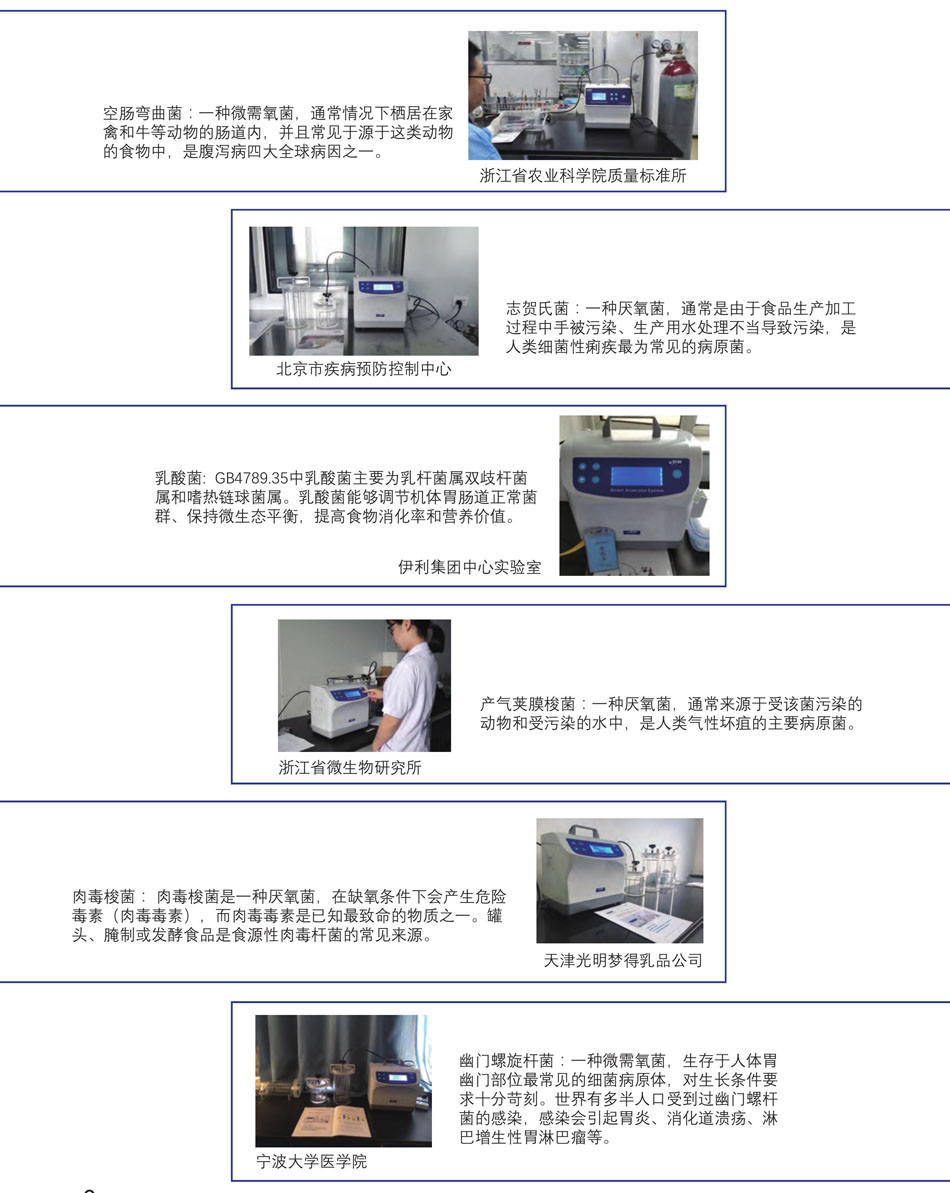 空肠弯曲菌：一种微需氧菌，通常情况下栖居在家禽和牛等动物的肠道内，并且常见于源于这类动物的食物中，是腹泻病四大全球病因之一。

浙江省农业科学院质量标准所

北京市疾病预防控制中心

志贺氏菌：一种厌氧菌，通常是由于食品生产加工过程中手被污染、生产用水处理不当导致污染，是人类细菌性痢疾最为常见的病原菌。

乳酸菌: GB4789.35中乳酸菌主要为乳杆菌属双歧杆菌属和嗜热链球菌属。乳酸菌能够调节机体胃肠道正常菌群、保持微生态平衡，提高食物消化率和营养价值。

伊利集团中心实验室

浙江省微生物研究所

产气荚膜梭菌：一种厌氧菌，通常来源于受该菌污染的动物和受污染的水中，是人类气性坏疽的主要病原菌。

肉毒梭菌： 肉毒梭菌是一种厌氧菌，在缺氧条件下会产生危险毒素（肉毒毒素），而肉毒毒素是已知最致命的物质之一。罐头、腌制或发酵食品是食源性肉毒杆菌的常见来源。

天津光明梦得乳品公司

宁波大学医学院

幽门螺旋杆菌：一种微需氧菌，生存于人体胃幽门部位最常见的细菌病原体，对生长条件要求十分苛刻。世界有多半人口受到过幽门螺杆菌的感染，感染会引起胃炎、消化道溃疡、淋巴增生性胃淋巴瘤等。